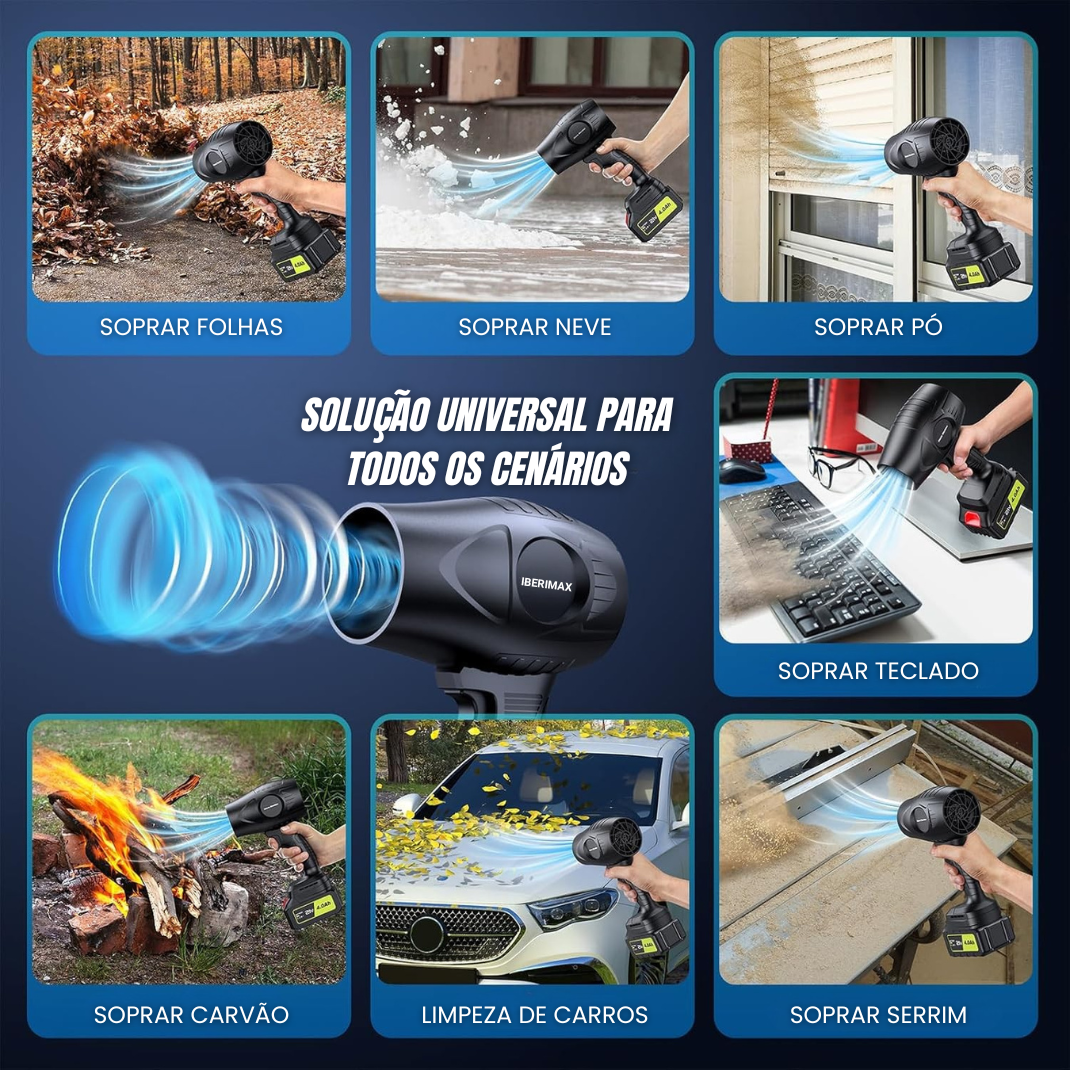 SOPRAR FOLHAS

SOPRAR NEVE

SOPRAR PÓ

SOLUÇÃO UNIVERSAL PARA TODOS OS CENÁRIOS

IBERIMAX

SOPRAR TECLADO

SOPRAR CARVÃO

LIMPEZA DE CARROS

SOPRAR SERRIM